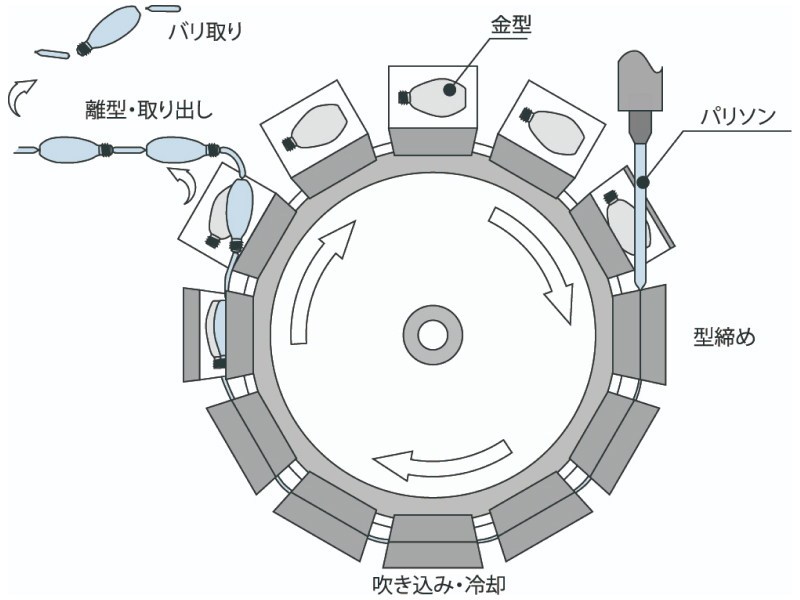 バリ取り

離型・取り出し

金型

パリソン

型締め

吹き込み・冷却